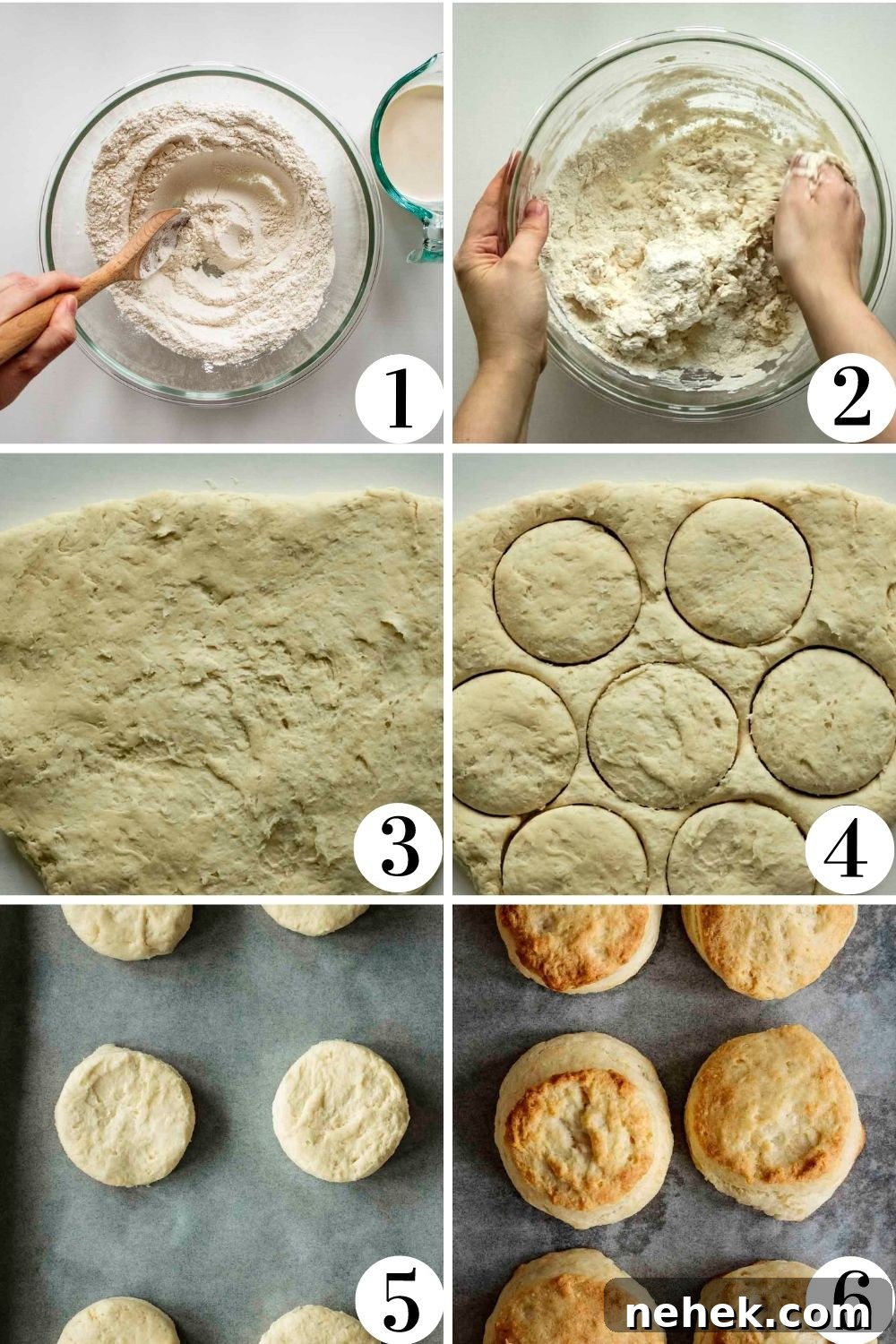 1
2
3
4
5
6
nehek.com